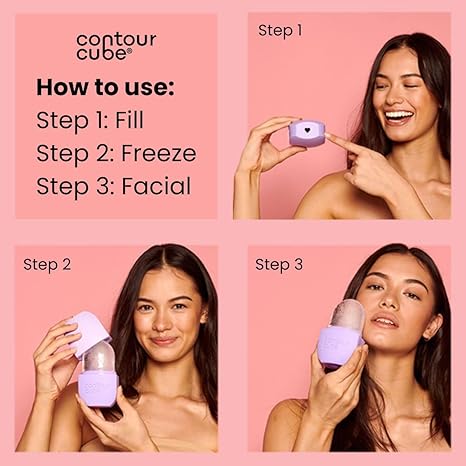 contour cube®

How to use:
Step 1: Fill
Step 2: Freeze
Step 3: Facial

Step 1

Step 2

Step 3